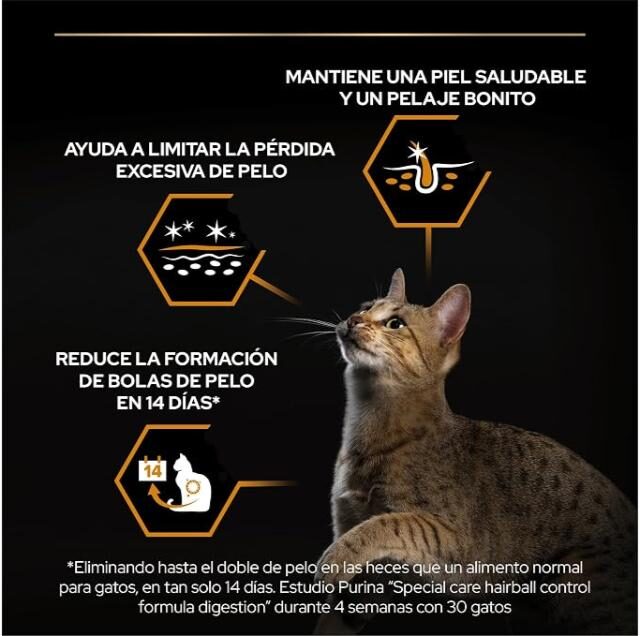 MANTIENE UNA PIEL SALUDABLE Y UN PELAJE BONITO

AYUDA A LIMITAR LA PÉRDIDA EXCESIVA DE PELO

REDUCE LA FORMACIÓN DE BOLAS DE PELO EN 14 DÍAS*

14

*Eliminando hasta el doble de pelo en las heces que un alimento normal para gatos, en tan solo 14 días. Estudio Purina "Special care hairball control formula digestion" durante 4 semanas con 30 gatos